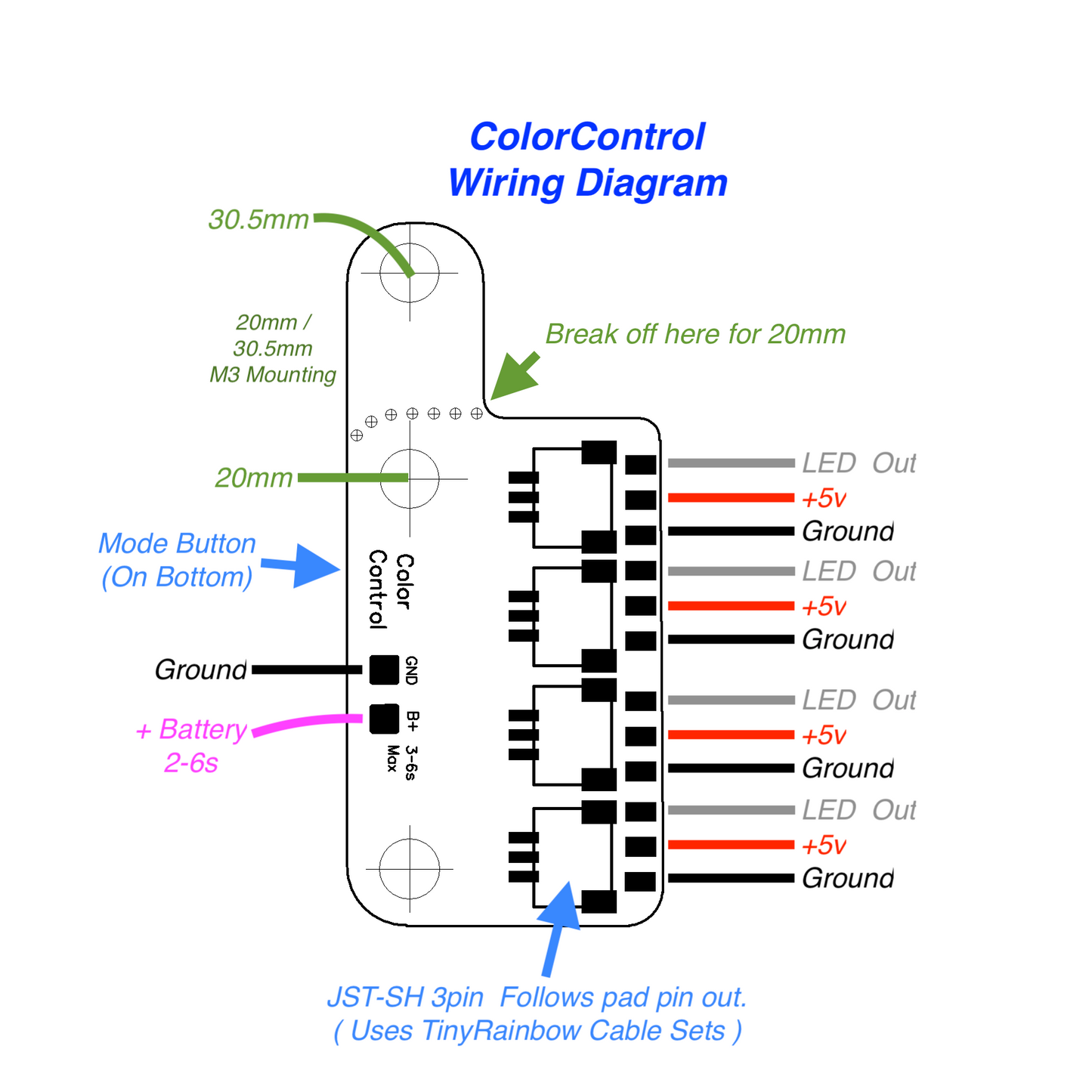 ColorControl
Wiring Diagram

30.5mm

20mm /
30.5mm
M3 Mounting

Break off here for 20mm

20mm

Mode Button
(On Bottom)

Color
Control

Ground

GND

+ Battery
2-6s

B+ 3-6s
Max

LED Out
+5v
Ground
LED Out
+5v
Ground
LED Out
+5v
Ground
LED Out
+5v
Ground

JST-SH 3pin Follows pad pin out.
( Uses TinyRainbow Cable Sets )